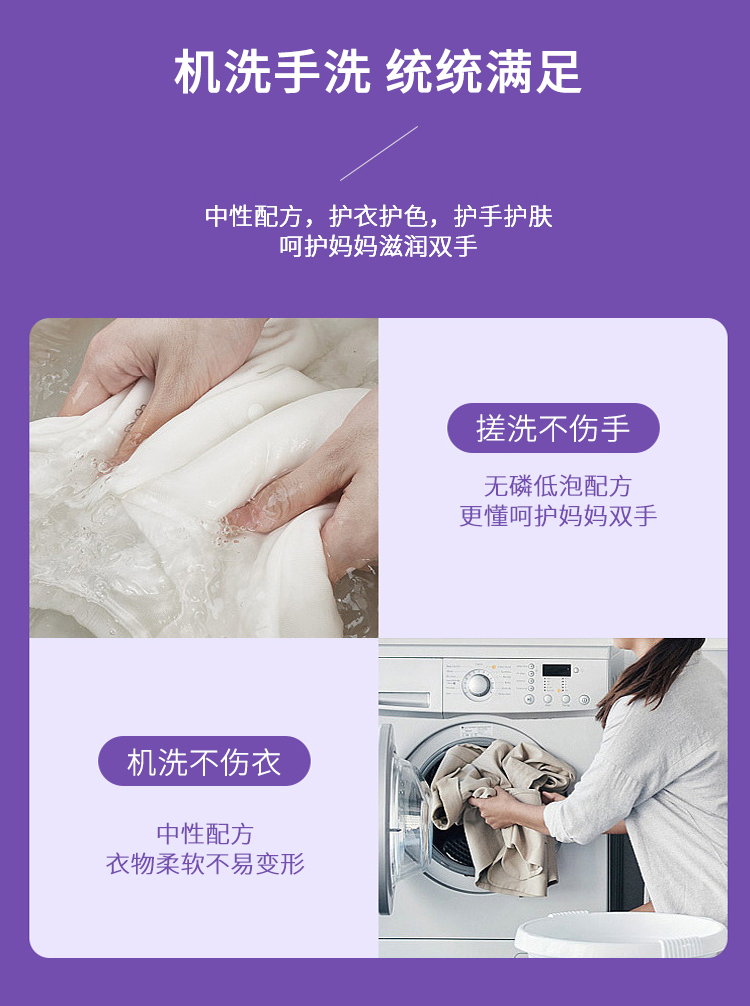 机洗手洗 统统满足

中性配方，护衣护色，护手护肤
呵护妈妈滋润双手

搓洗不伤手

无磷低泡配方
更懂呵护妈妈双手

机洗不伤衣

中性配方
衣物柔软不易变形